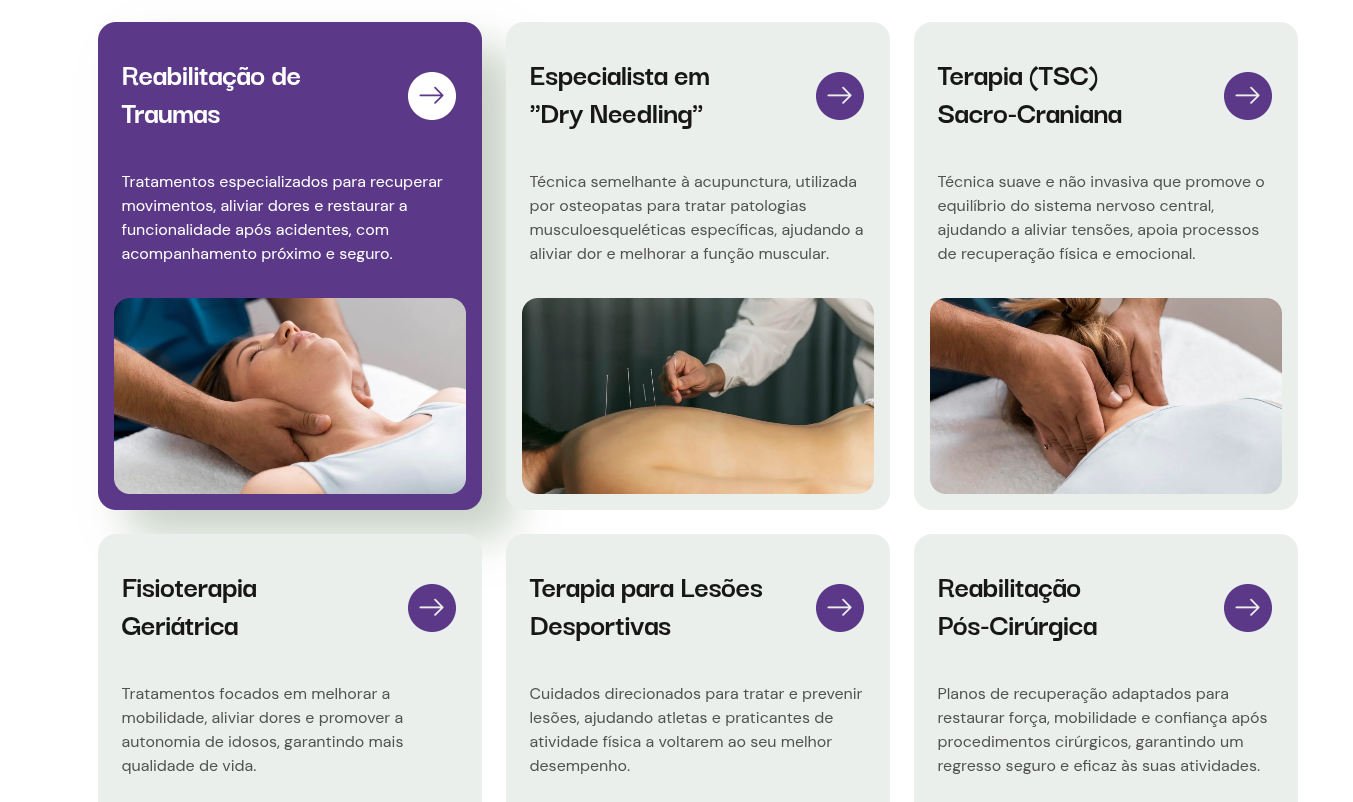 Reabilitação de Traumas

Tratamentos especializados para recuperar movimentos, aliviar dores e restaurar a funcionalidade após acidentes, com acompanhamento próximo e seguro.

Especialista em ”Dry Needling”

Técnica semelhante à acupunctura, utilizada por osteopatas para tratar patologias musculoesqueléticas específicas, ajudando a aliviar dor e melhorar a função muscular.

Terapia (TSC) Sacro-Craniana

Técnica suave e não invasiva que promove o equilíbrio do sistema nervoso central, ajudando a aliviar tensões, apoia processos de recuperação física e emocional.

Fisioterapia Geriátrica

Tratamentos focados em melhorar a mobilidade, aliviar dores e promover a autonomia de idosos, garantindo mais qualidade de vida.

Terapia para Lesões Desportivas

Cuidados direcionados para tratar e prevenir lesões, ajudando atletas e praticantes de atividade física a voltarem ao seu melhor desempenho.

Reabilitação Pós-Cirúrgica

Planos de recuperação adaptados para restaurar força, mobilidade e confiança após procedimentos cirúrgicos, garantindo um regresso seguro e eficaz às suas atividades.